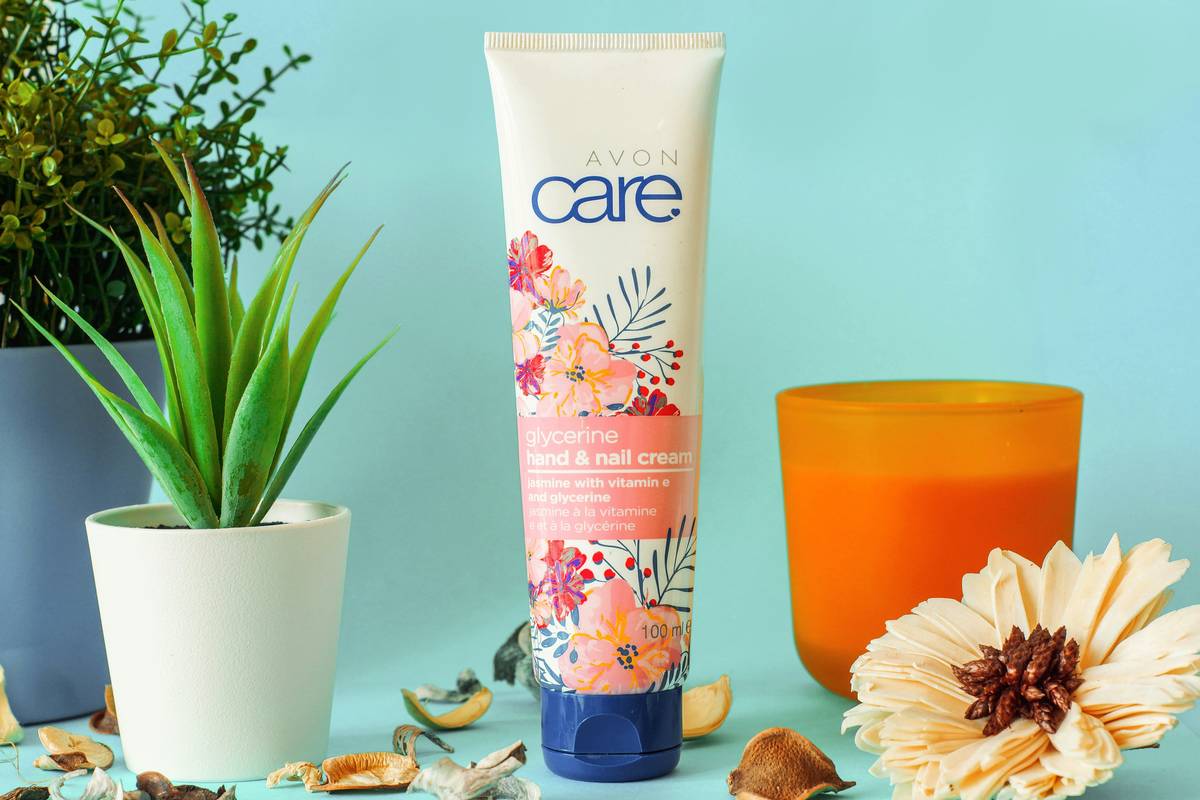 AVON
care

glycerine
hand & nail cream
jasmine with vitamin e and glycerine
jasmine à la vitamine e et à la glycérine

100 ml e